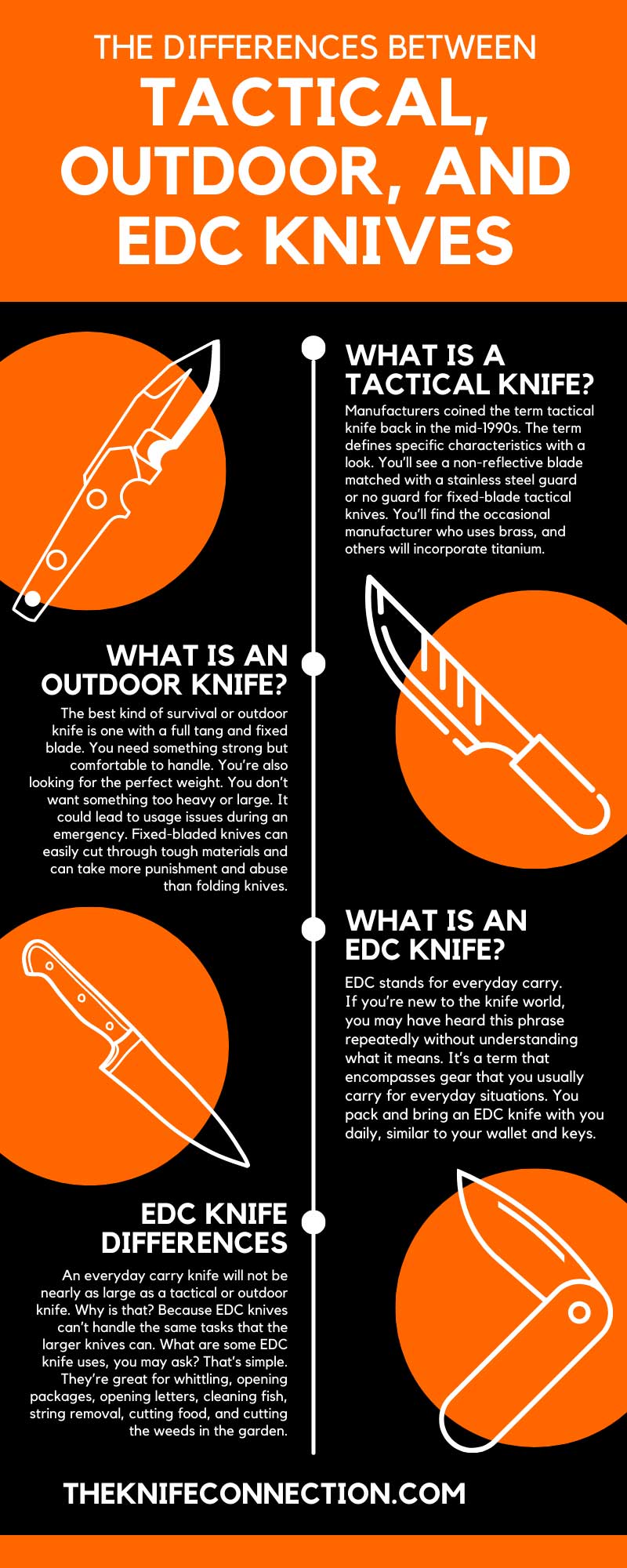 THE DIFFERENCES BETWEEN
TACTICAL, OUTDOOR, AND EDC KNIVES

WHAT IS A TACTICAL KNIFE?

Manufacturers coined the term tactical knife back in the mid-1990s. The term defines specific characteristics with a look. You'll see a non-reflective blade matched with a stainless steel guard or no guard for fixed-blade tactical knives. You'll find the occasional manufacturer who uses brass, and others will incorporate titanium.

WHAT IS AN OUTDOOR KNIFE?

The best kind of survival or outdoor knife is one with a full tang and fixed blade. You need something strong but comfortable to handle. You're also looking for the perfect weight. You don't want something too heavy or large. It could lead to usage issues during an emergency. Fixed-bladed knives can easily cut through tough materials and can take more punishment and abuse than folding knives.

WHAT IS AN EDC KNIFE?

EDC stands for everyday carry. If you're new to the knife world, you may have heard this phrase repeatedly without understanding what it means. It's a term that encompasses gear that you usually carry for everyday situations. You pack and bring an EDC knife with you daily, similar to your wallet and keys.

EDC KNIFE DIFFERENCES

An everyday carry knife will not be nearly as large as a tactical or outdoor knife. Why is that? Because EDC knives can't handle the same tasks that the larger knives can. What are some EDC knife uses, you may ask? That's simple. They're great for whittling, opening packages, opening letters, cleaning fish, string removal, cutting food, and cutting the weeds in the garden.

THEKNIFECONNECTION.COM